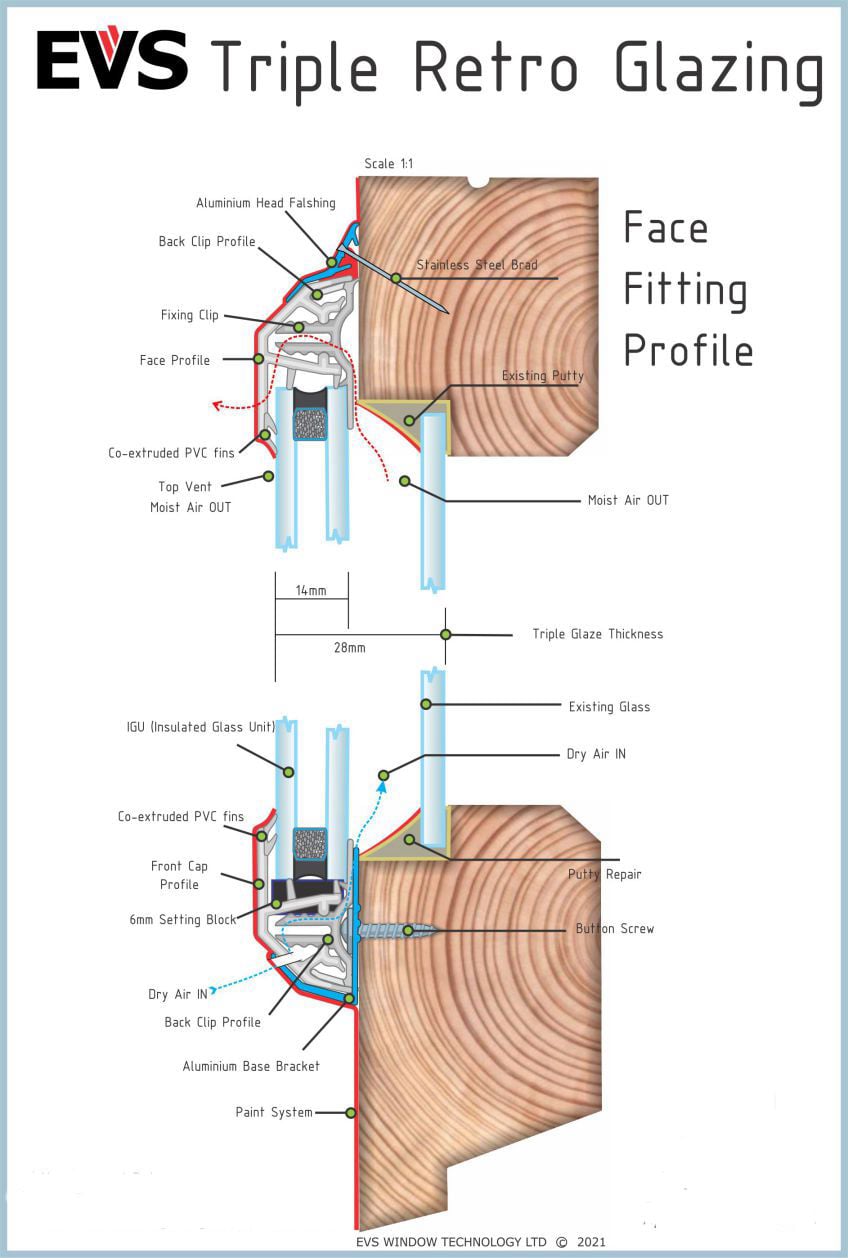 EVS Triple Retro Glazing

Scale 1:1

Face Fitting Profile

Aluminium Head Falshing

Back Clip Profile

Stainless Steel Brad

Fixing Clip

Face Profile

Existing Putty

Co-extruded PVC fins

Top Vent Moist Air OUT

Moist Air OUT

14mm

28mm

Triple Glaze Thickness

Existing Glass

IGU (Insulated Glass Unit)

Dry Air IN

Co-extruded PVC fins

Front Cap Profile

Putty Repair

6mm Setting Block

Button Screw

Dry Air IN

Back Clip Profile

Aluminium Base Bracket

Paint System

EVS WINDOW TECHNOLOGY LTD © 2021